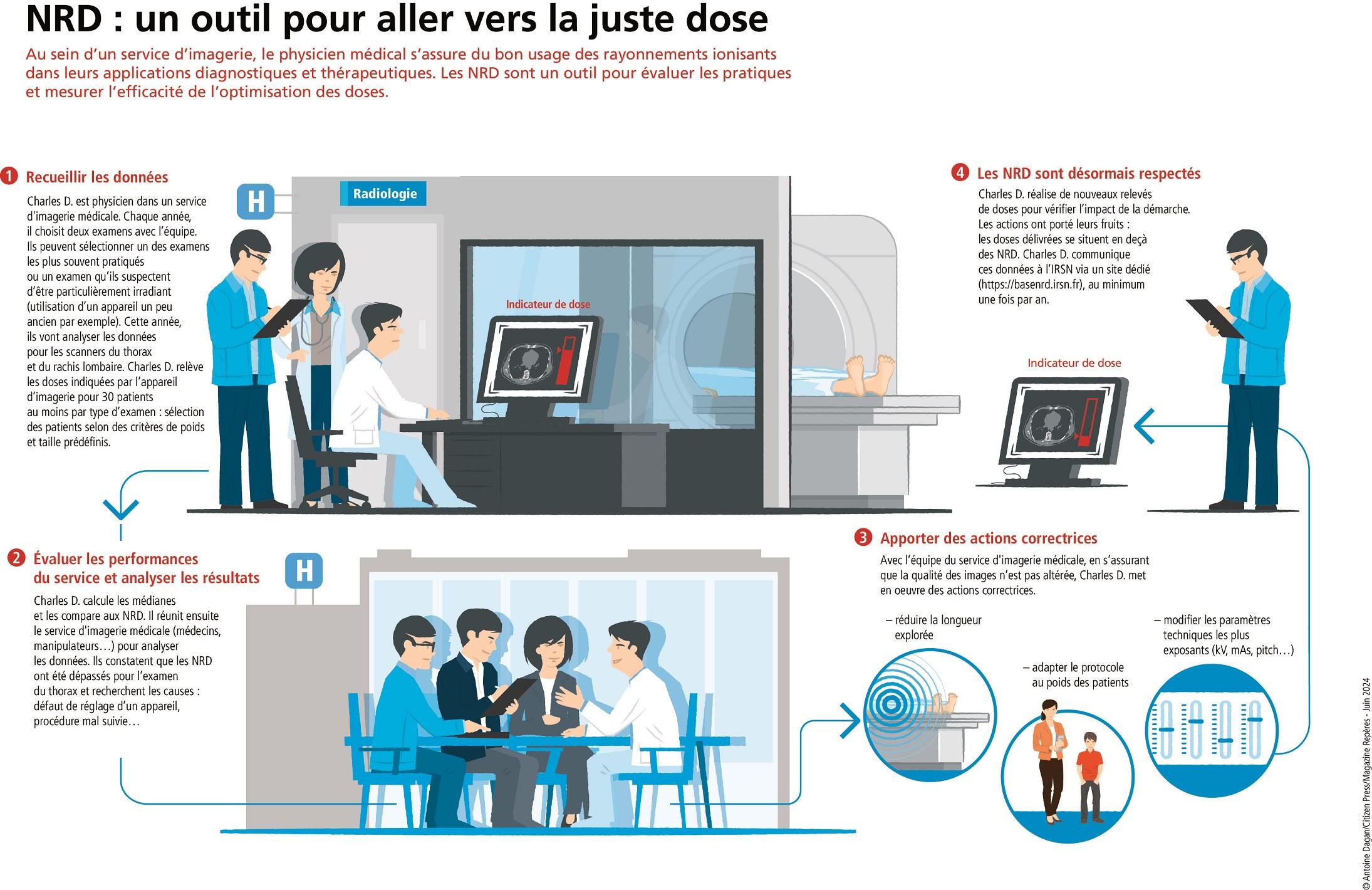 NRD : un outil pour aller vers la juste dose

Au sein d'un service d'imagerie, le physicien médical s'assure du bon usage des rayonnements ionisants dans leurs applications diagnostiques et thérapeutiques. Les NRD sont un outil pour évaluer les pratiques et mesurer l'efficacité de l'optimisation des doses.

1 Recueillir les données

Charles D. est physicien dans un service d'imagerie médicale. Chaque année, il choisit deux examens avec l'équipe. Ils peuvent sélectionner un des examens les plus souvent pratiqués ou un examen qu'ils suspectent d'être particulièrement irradiant (utilisation d'un appareil un peu ancien par exemple). Cette année, ils vont analyser les données pour les scanners du thorax et du rachis lombaire. Charles D. relève les doses indiquées par l'appareil d'imagerie pour 30 patients au moins par type d'examen : sélection des patients selon des critères de poids et taille prédéfinis.

H

Radiologie

Indicateur de dose

4 Les NRD sont désormais respectés

Charles D. réalise de nouveaux relevés de doses pour vérifier l'impact de la démarche. Les actions ont porté leurs fruits : les doses délivrées se situent en deçà des NRD. Charles D. communique ces données à l'IRSN via un site dédié (https://basenrd.irsn.fr), au minimum une fois par an.

Indicateur de dose

2 Évaluer les performances du service et analyser les résultats

Charles D. calcule les médianes et les compare aux NRD. Il réunit ensuite le service d'imagerie médicale (médecins, manipulateurs…) pour analyser les données. Ils constatent que les NRD ont été dépassés pour l'examen du thorax et recherchent les causes : défaut de réglage d'un appareil, procédure mal suivie…

H

3 Apporter des actions correctrices

Avec l'équipe du service d'imagerie médicale, en s'assurant que la qualité des images n'est pas altérée, Charles D. met en oeuvre des actions correctrices.

– réduire la longueur explorée

– adapter le protocole au poids des patients

– modifier les paramètres techniques les plus exposants (kV, mAs, pitch…)

© Antoine Dagan/Citizen Press/Magazine Repères - Juin 2024