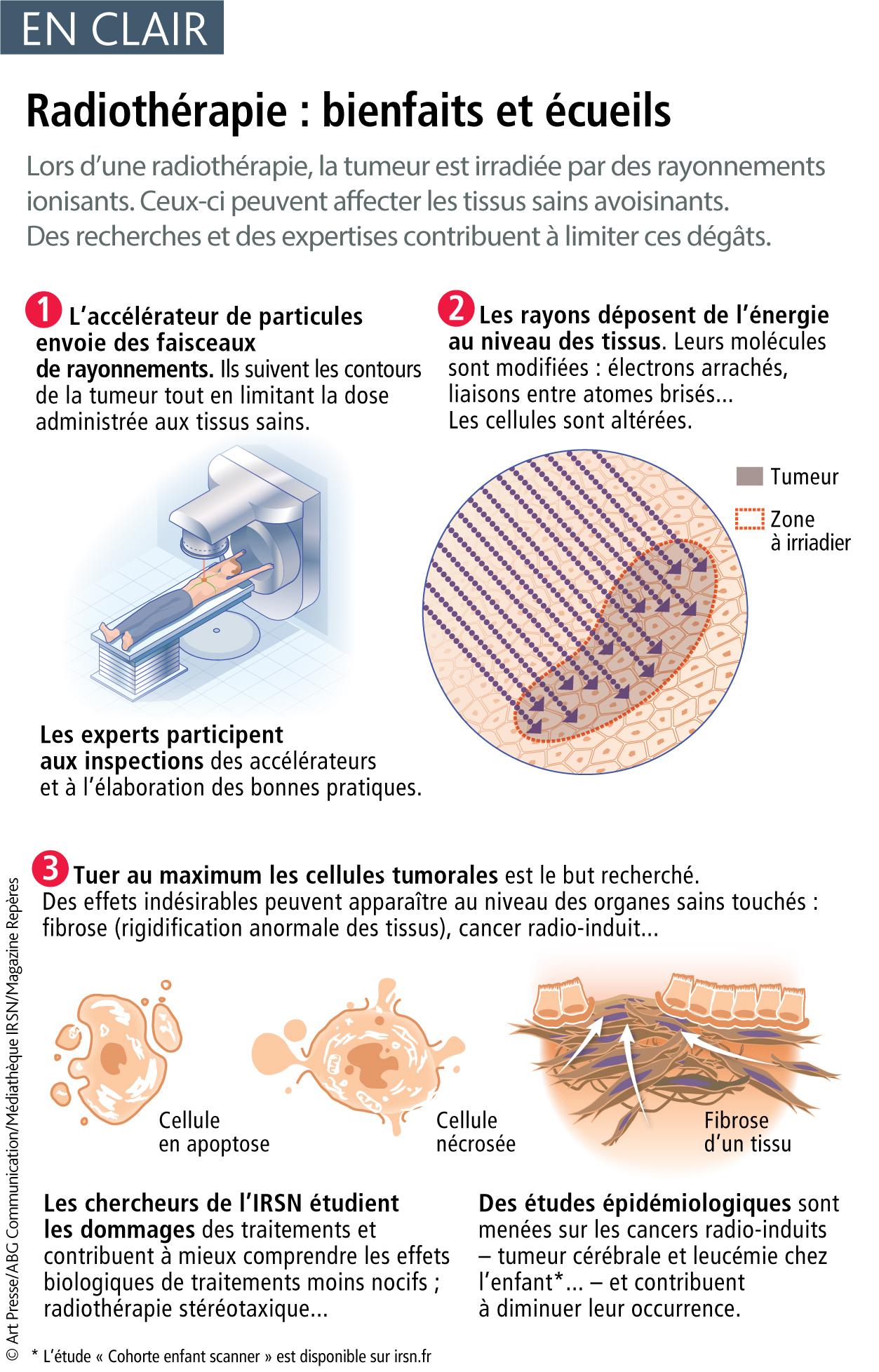 EN CLAIR

Radiothérapie : bienfaits et écueils

Lors d'une radiothérapie, la tumeur est irradiée par des rayonnements ionisants. Ceux-ci peuvent affecter les tissus sains avoisinants. Des recherches et des expertises contribuent à limiter ces dégâts.

1 L'accélérateur de particules envoie des faisceaux de rayonnements. Ils suivent les contours de la tumeur tout en limitant la dose administrée aux tissus sains.

Les experts participent aux inspections des accélérateurs et à l'élaboration des bonnes pratiques.

2 Les rayons déposent de l'énergie au niveau des tissus. Leurs molécules sont modifiées : électrons arrachés, liaisons entre atomes brisés... Les cellules sont altérées.

Tumeur

Zone à irriadier

3 Tuer au maximum les cellules tumorales est le but recherché. Des effets indésirables peuvent apparaître au niveau des organes sains touchés : fibrose (rigidification anormale des tissus), cancer radio-induit...

Cellule en apoptose

Cellule nécrosée

Fibrose d'un tissu

Les chercheurs de l'IRSN étudient les dommages des traitements et contribuent à mieux comprendre les effets biologiques de traitements moins nocifs ; radiothérapie stéréotaxique...

Des études épidémiologiques sont menées sur les cancers radio-induits – tumeur cérébrale et leucémie chez l'enfant*... – et contribuent à diminuer leur occurrence.

* L'étude « Cohorte enfant scanner » est disponible sur irsn.fr

© Art Presse/ABG Communication/Médiathèque IRSN/Magazine Repères