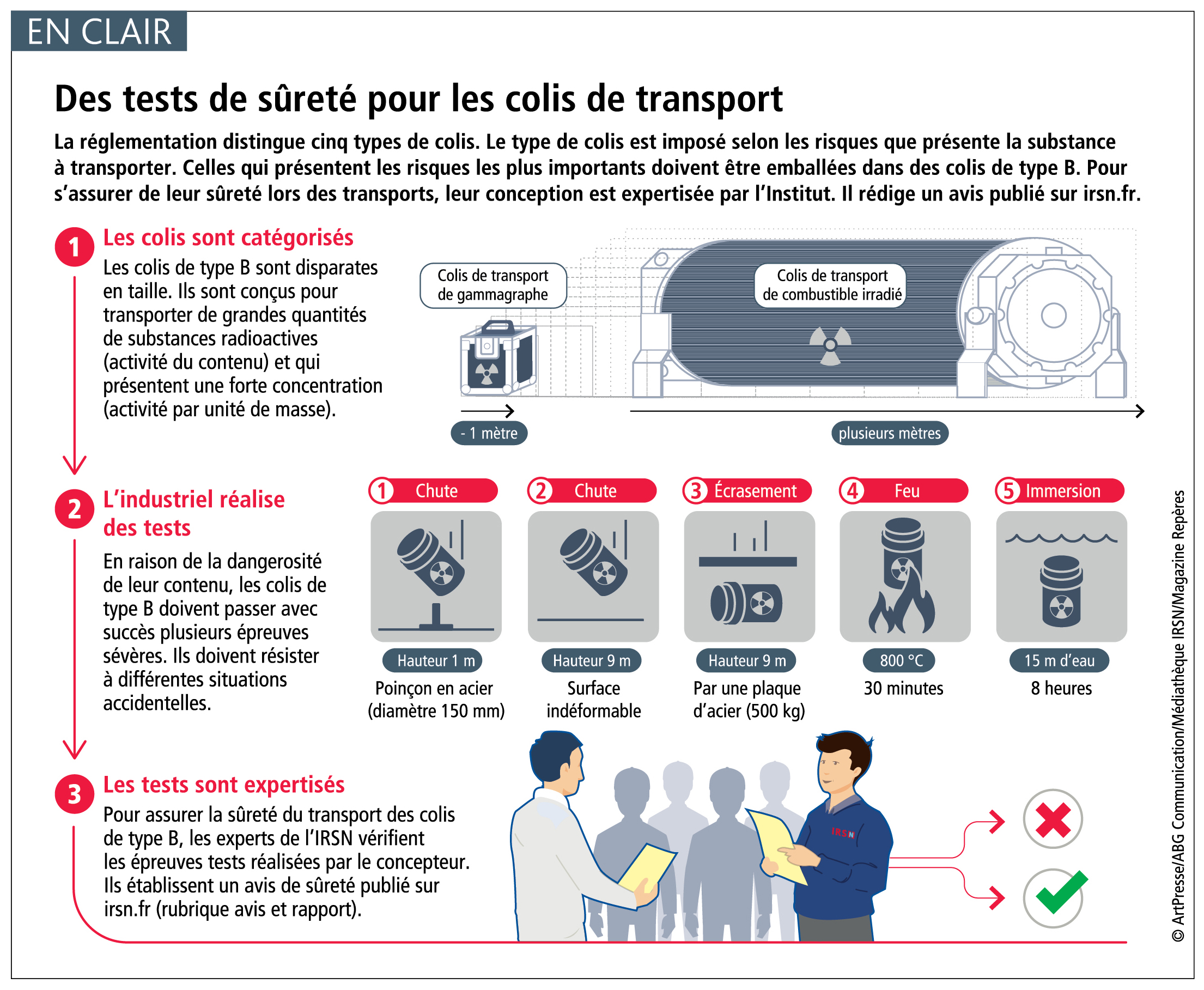 EN CLAIR

Des tests de sûreté pour les colis de transport

La réglementation distingue cinq types de colis. Le type de colis est imposé selon les risques que présente la substance à transporter. Celles qui présentent les risques les plus importants doivent être emballées dans des colis de type B. Pour s'assurer de leur sûreté lors des transports, leur conception est expertisée par l'Institut. Il rédige un avis publié sur irsn.fr.

1 Les colis sont catégorisés
Les colis de type B sont disparates en taille. Ils sont conçus pour transporter de grandes quantités de substances radioactives (activité du contenu) et qui présentent une forte concentration (activité par unité de masse).

Colis de transport de gammagraphe

Colis de transport de combustible irradié

- 1 mètre

plusieurs mètres

2 L'industriel réalise des tests
En raison de la dangerosité de leur contenu, les colis de type B doivent passer avec succès plusieurs épreuves sévères. Ils doivent résister à différentes situations accidentelles.

1 Chute
Hauteur 1 m
Poinçon en acier (diamètre 150 mm)

2 Chute
Hauteur 9 m
Surface indéformable

3 Écrasement
Hauteur 9 m
Par une plaque d'acier (500 kg)

4 Feu
800 °C
30 minutes

5 Immersion
15 m d'eau
8 heures

3 Les tests sont expertisés
Pour assurer la sûreté du transport des colis de type B, les experts de l'IRSN vérifient les épreuves tests réalisées par le concepteur. Ils établissent un avis de sûreté publié sur irsn.fr (rubrique avis et rapport).

IRSN

© ArtPresse/ABG Communication/Médiathèque IRSN/Magazine Repères